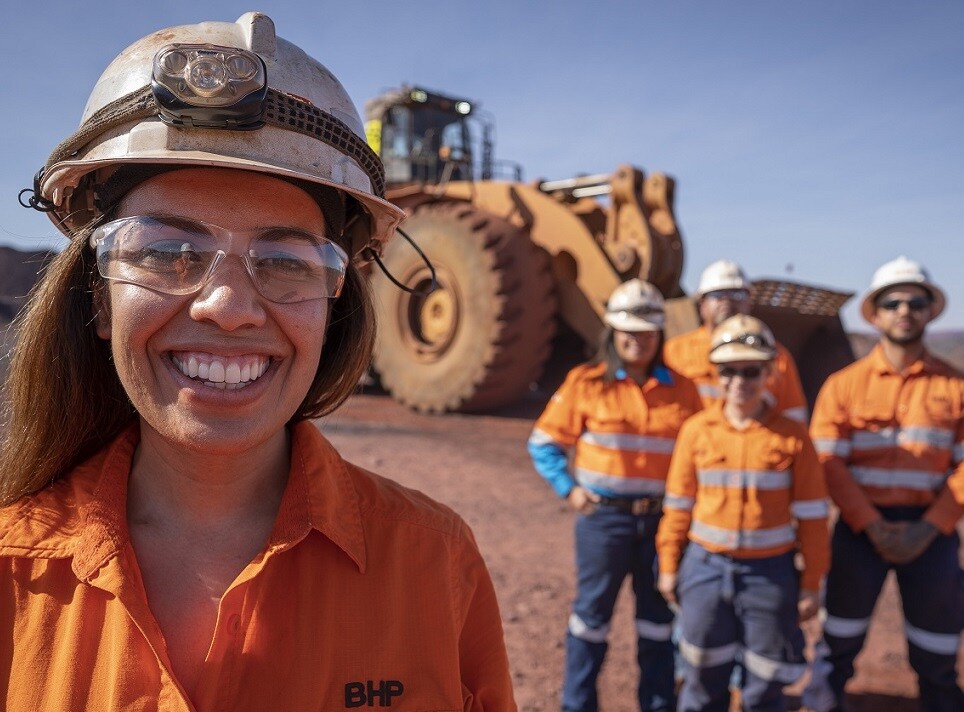 BHP