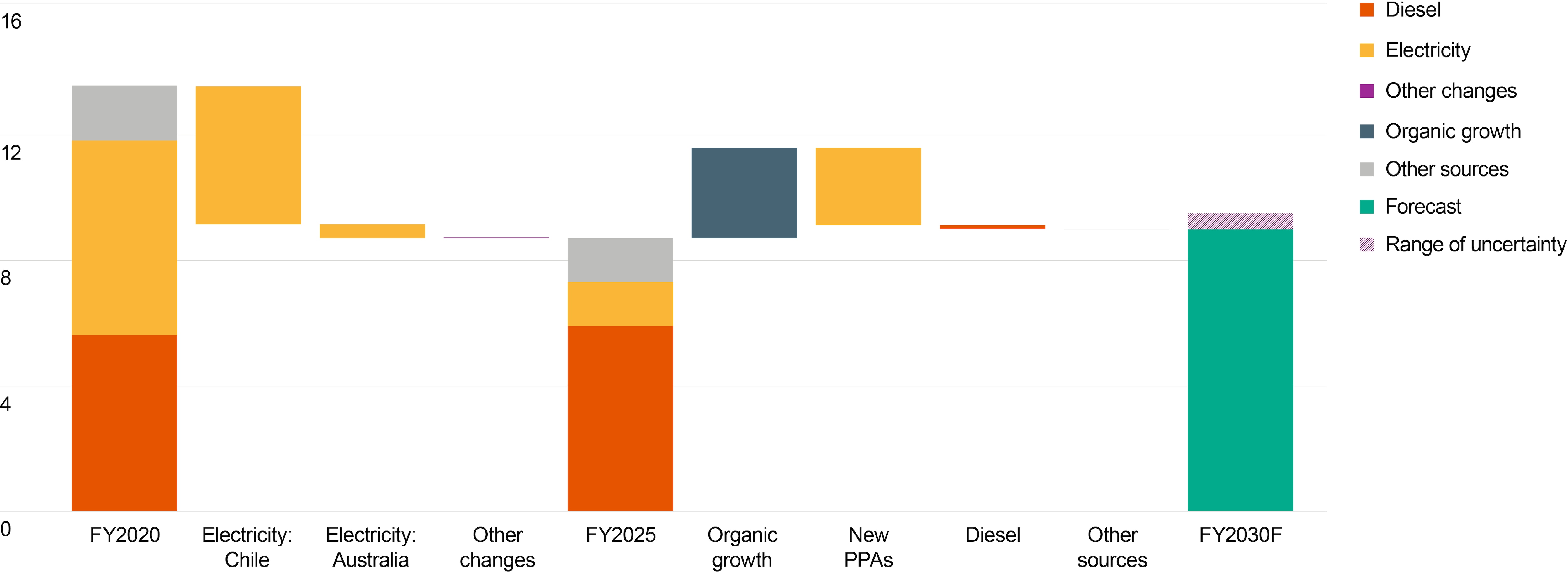 16
12
8
4
0

FY2020
Electricity: Chile
Electricity: Australia
Other changes
FY2025
Organic growth
New PPAs
Diesel
Other sources
FY2030F

Diesel
Electricity
Other changes
Organic growth
Other sources
Forecast
Range of uncertainty