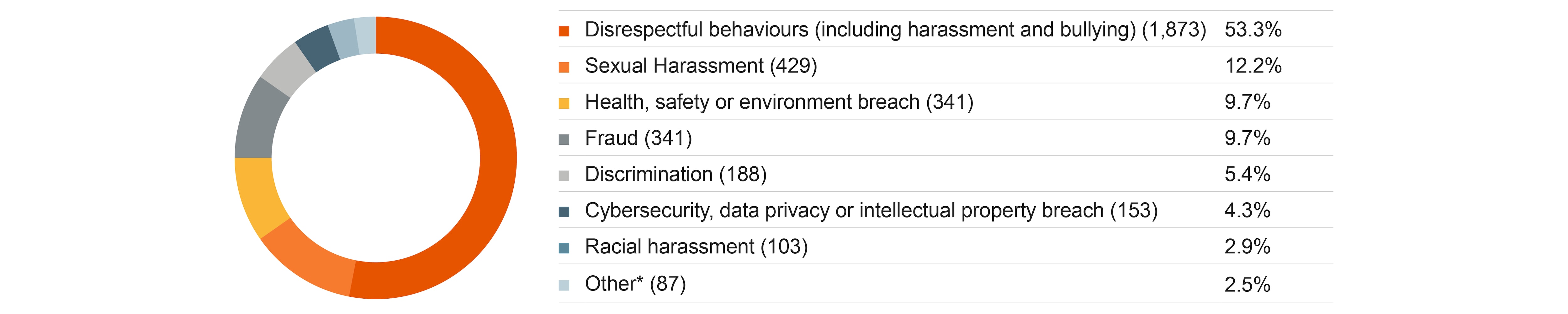 | | |
|---|---|
| Disrespectful behaviours (including harassment and bullying) (1,873) | 53.3% |
| Sexual Harassment (429) | 12.2% |
| Health, safety or environment breach (341) | 9.7% |
| Fraud (341) | 9.7% |
| Discrimination (188) | 5.4% |
| Cybersecurity, data privacy or intellectual property breach (153) | 4.3% |
| Racial harassment (103) | 2.9% |
| Other* (87) | 2.5% |