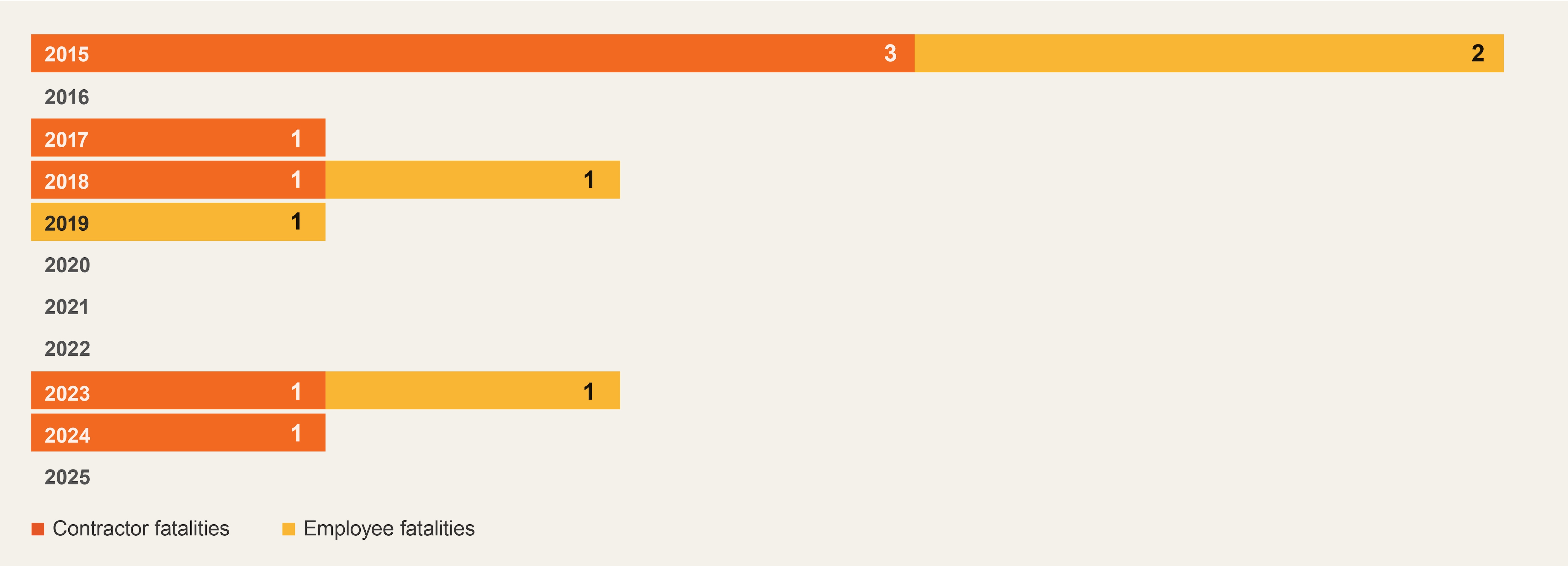 2015 3 2
2016
2017 1
2018 1 1
2019 1
2020
2021
2022
2023 1 1
2024 1
2025

Contractor fatalities Employee fatalities