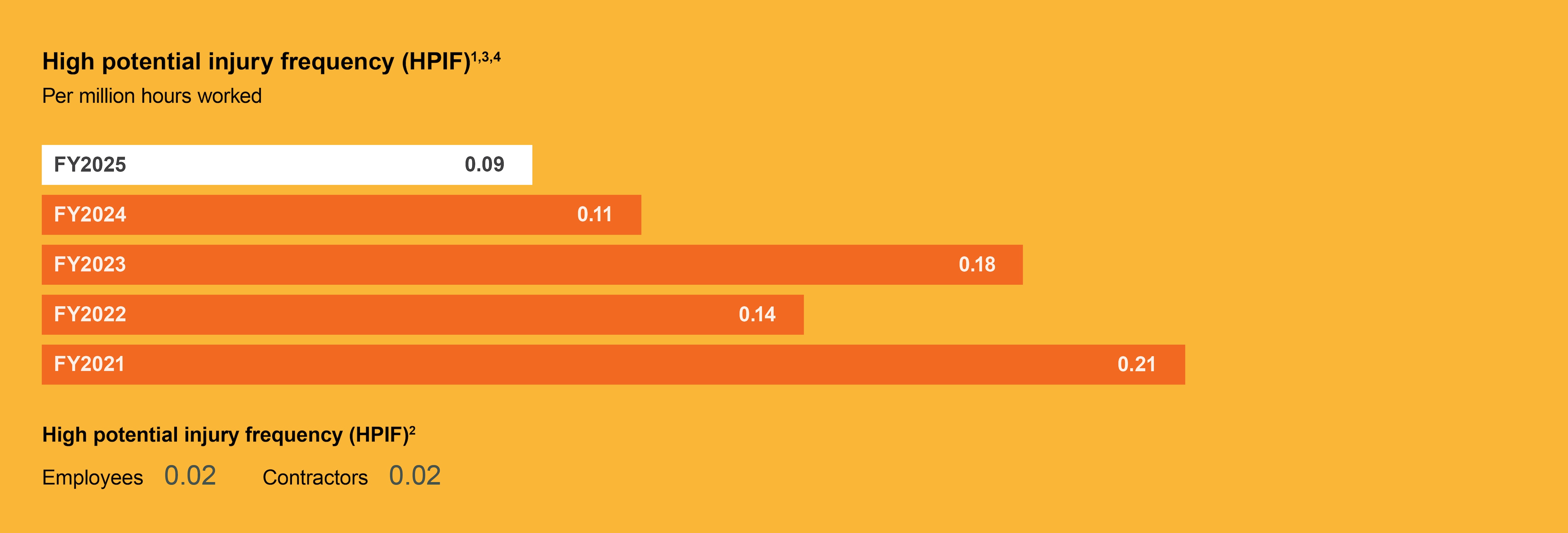 High potential injury frequency (HPIF)$^{1,3,4}$
Per million hours worked

FY2025 0.09
FY2024 0.11
FY2023 0.18
FY2022 0.14
FY2021 0.21

High potential injury frequency (HPIF)$^{2}$
Employees 0.02 Contractors 0.02