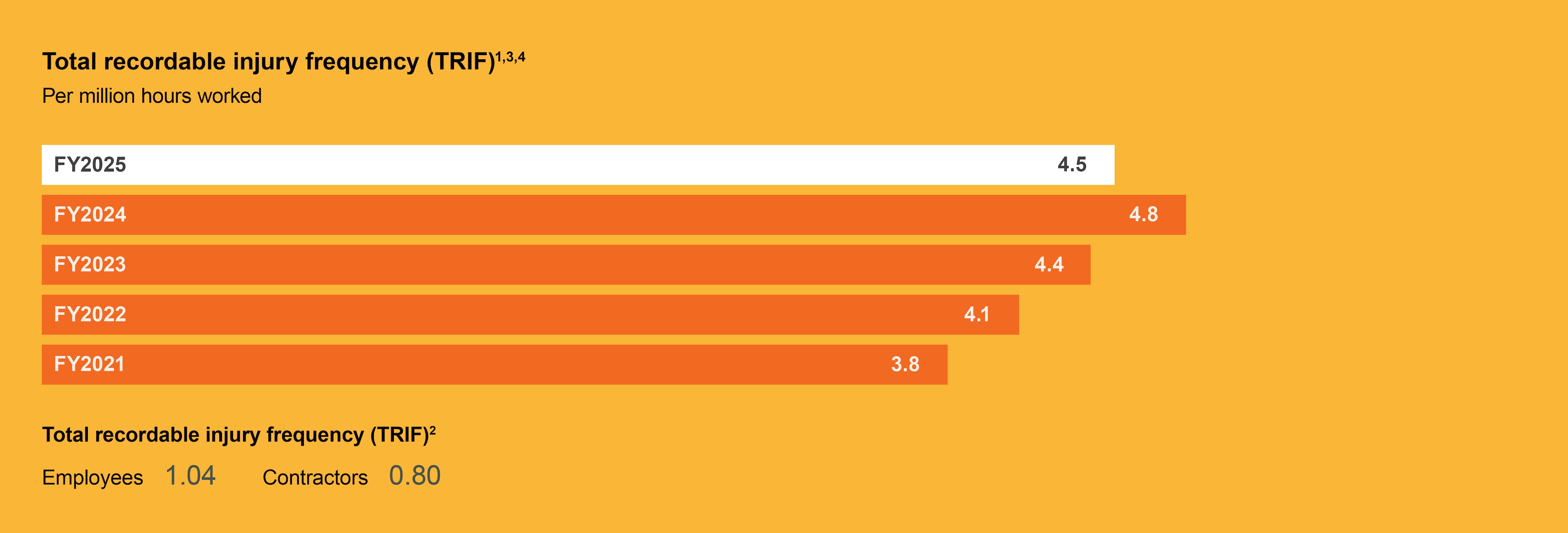 Total recordable injury frequency (TRIF)$^{1,3,4}$
Per million hours worked

FY2025 4.5
FY2024 4.8
FY2023 4.4
FY2022 4.1
FY2021 3.8

Total recordable injury frequency (TRIF)$^{2}$
Employees 1.04 Contractors 0.80