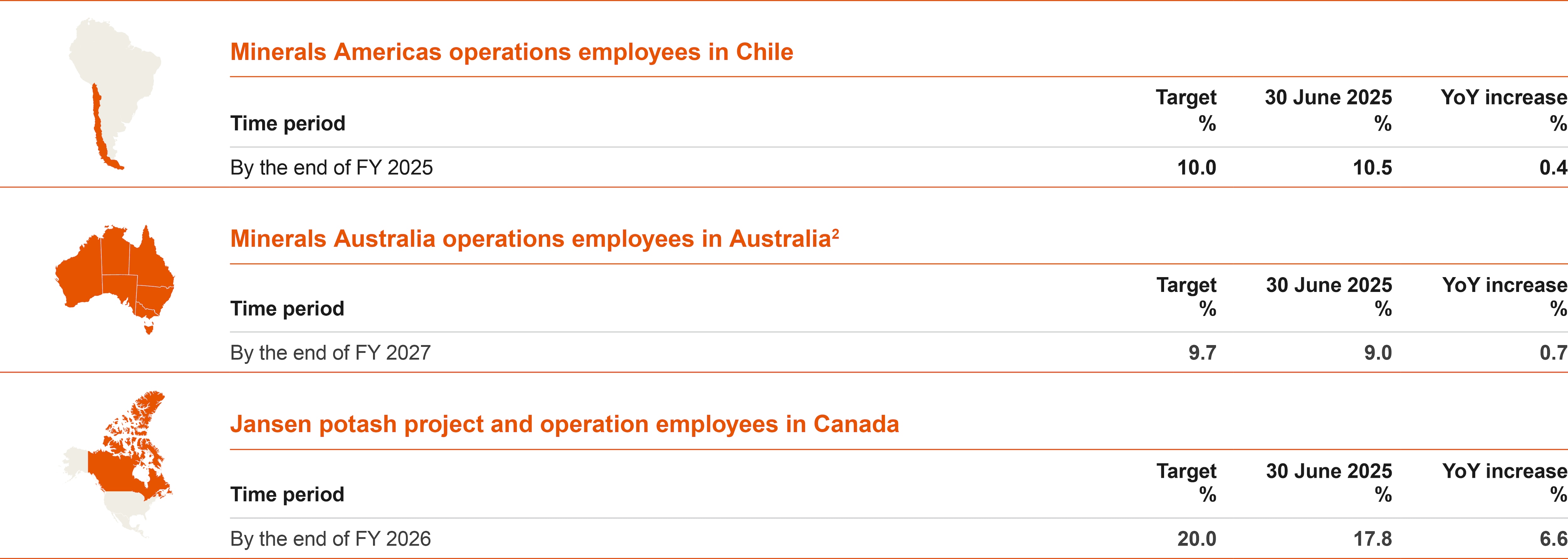 Minerals Americas operations employees in Chile

| Time period | Target % | 30 June 2025 % | YoY increase % |
|---|---|---|---|
| By the end of FY 2025 | 10.0 | 10.5 | 0.4 |

Minerals Australia operations employees in Australia$^2$

| Time period | Target % | 30 June 2025 % | YoY increase % |
|---|---|---|---|
| By the end of FY 2027 | 9.7 | 9.0 | 0.7 |

Jansen potash project and operation employees in Canada

| Time period | Target % | 30 June 2025 % | YoY increase % |
|---|---|---|---|
| By the end of FY 2026 | 20.0 | 17.8 | 6.6 |