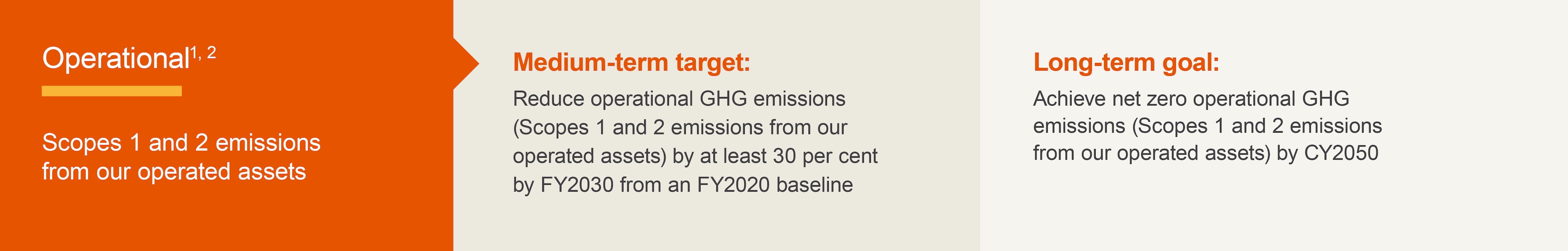 Operational$^{1, 2}$

Scopes 1 and 2 emissions from our operated assets

Medium-term target:

Reduce operational GHG emissions (Scopes 1 and 2 emissions from our operated assets) by at least 30 per cent by FY2030 from an FY2020 baseline

Long-term goal:

Achieve net zero operational GHG emissions (Scopes 1 and 2 emissions from our operated assets) by CY2050