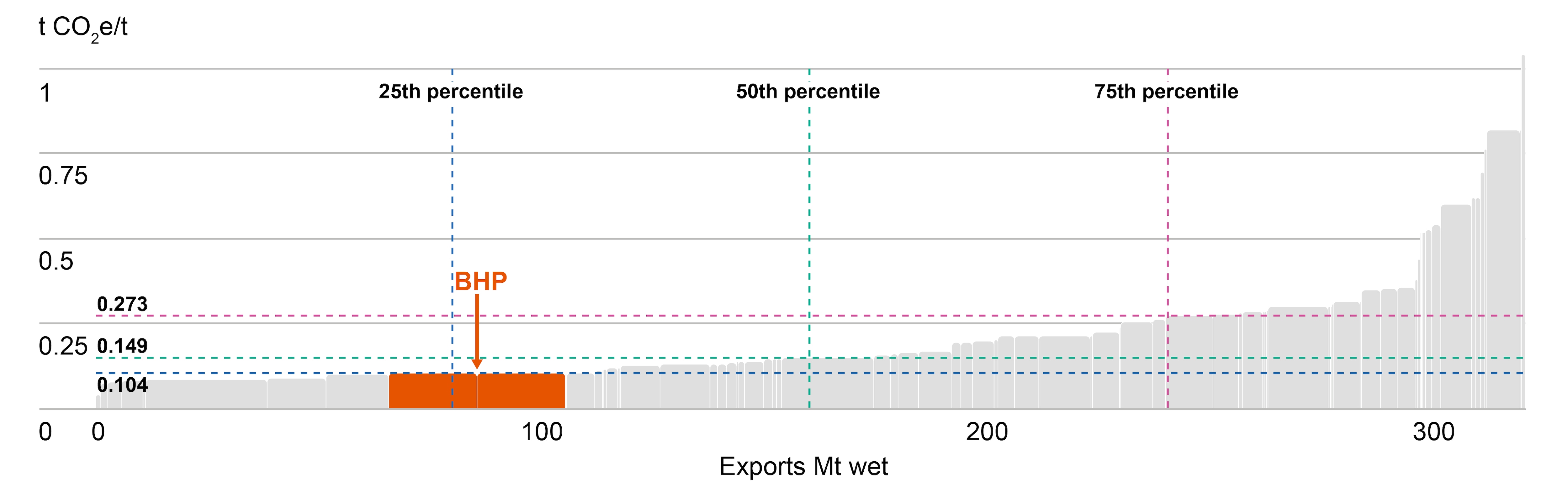 t $CO_2$e/t

1

0.75

0.5

0.25

0

25th percentile

50th percentile

75th percentile

BHP

0.273

0.149

0.104

0

100

200

300

Exports Mt wet