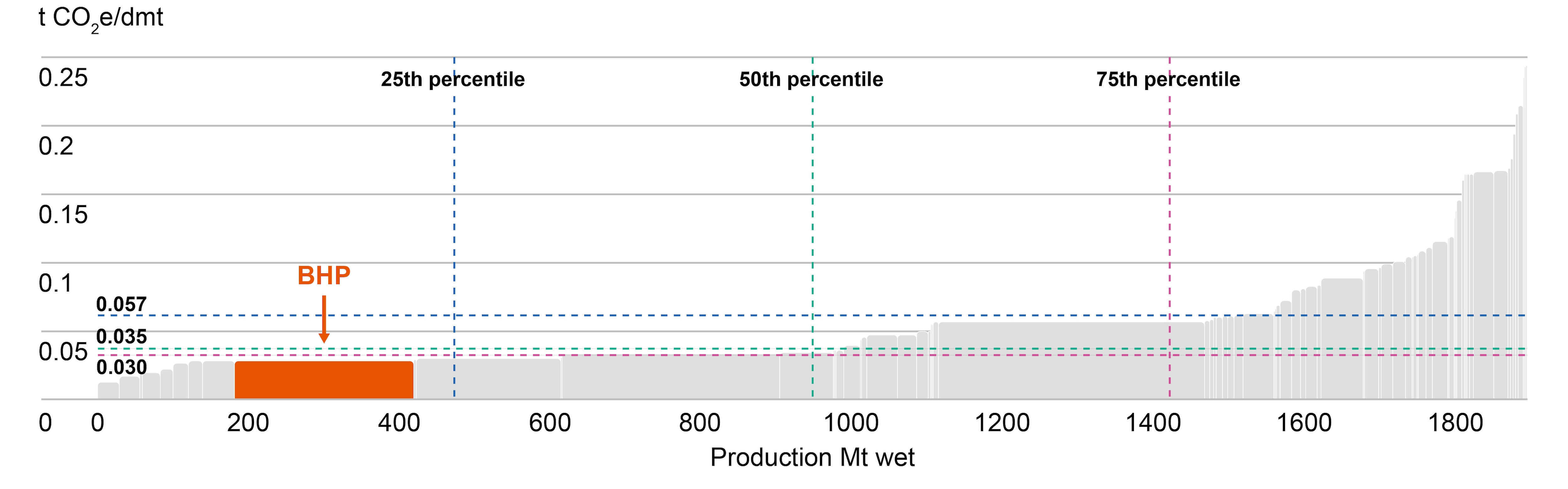 t $CO_2$e/dmt

0.25
0.2
0.15
0.1
0.05
0

25th percentile
50th percentile
75th percentile

BHP

0.057
0.035
0.030

0
200
400
600
800
1000
1200
1400
1600
1800

Production Mt wet